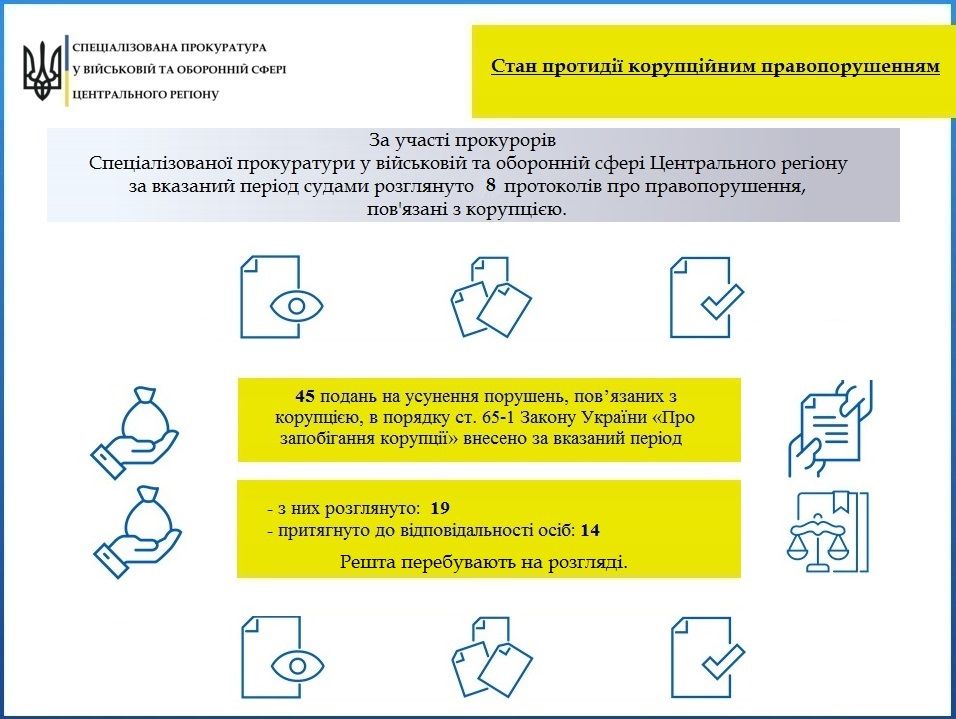 СПЕЦІАЛІЗОВАНА ПРОКУРАТУРА
У ВІЙСЬКОВІЙ ТА ОБОРОННІЙ СФЕРІ
ЦЕНТРАЛЬНОГО РЕГІОНУ

Стан протидії корупційним правопорушенням

За участі прокурорів
Спеціалізованої прокуратури у військовій та оборонній сфері Центрального регіону
за вказаний період судами розглянуто 8 протоколів про правопорушення,
пов'язані з корупцією.

45 подань на усунення порушень, пов’язаних з корупцією, в порядку ст. 65-1 Закону України «Про запобігання корупції» внесено за вказаний період

- з них розглянуто: 19
- притягнуто до відповідальності осіб: 14

Решта перебувають на розгляді.